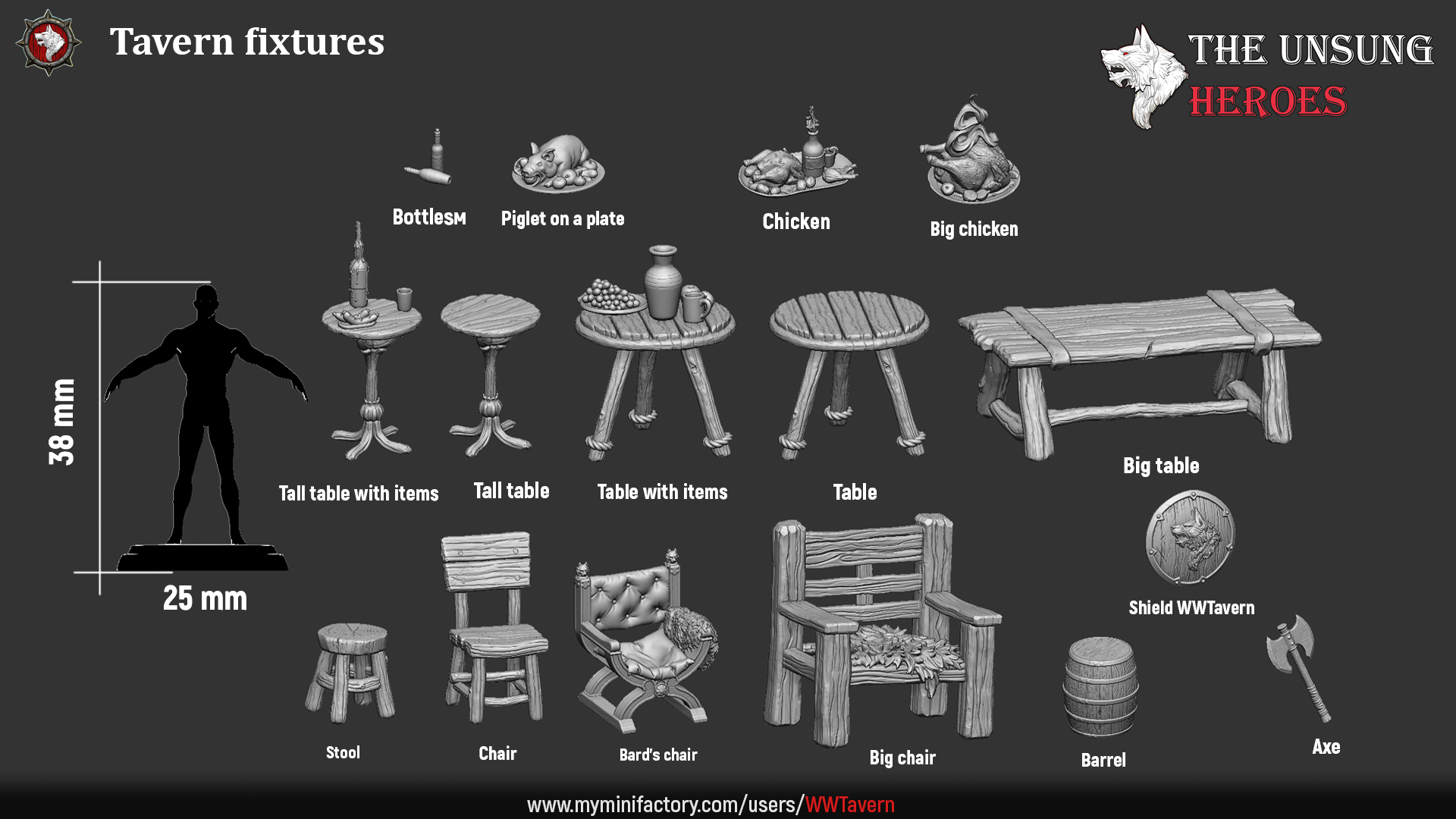 Tavern fixtures

THE UNSUNG HEROES

Bottlesм

Piglet on a plate

Chicken

Big chicken

38 mm

25 mm

Tall table with items

Tall table

Table with items

Table

Big table

Shield WWTavern

Stool

Chair

Bard's chair

Big chair

Barrel

Axe

www.myminifactory.com/users/WWTavern